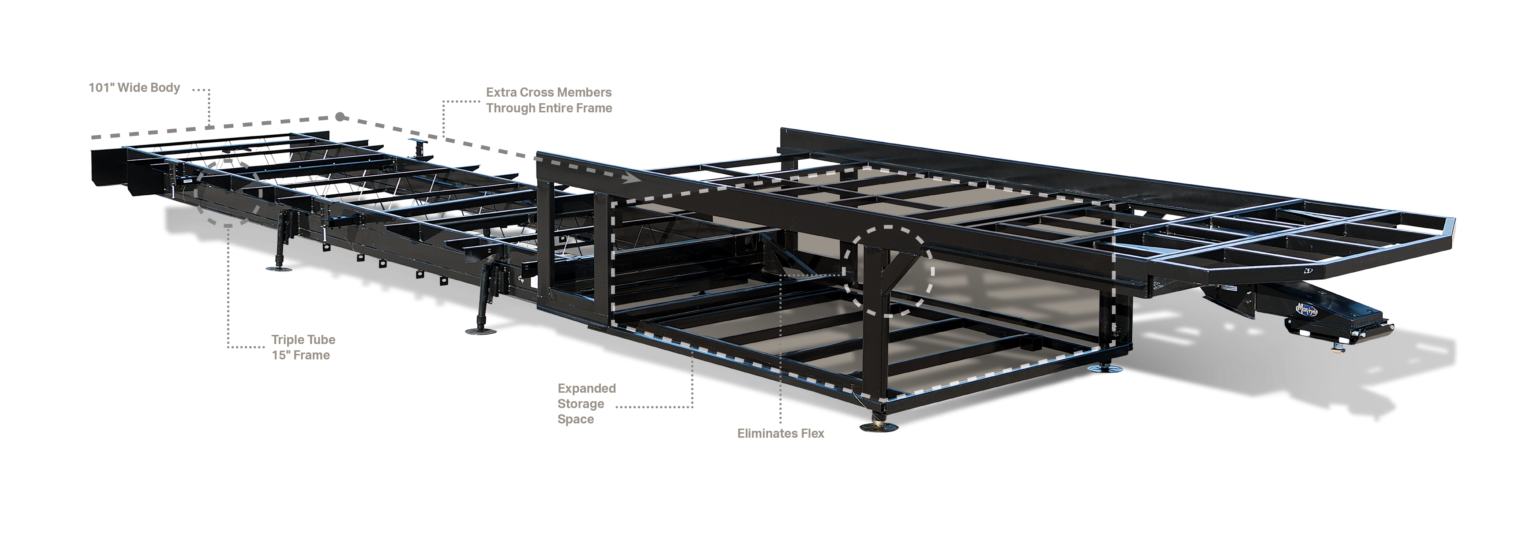 101" Wide Body

Extra Cross Members
Through Entire Frame

Triple Tube
15" Frame

Expanded
Storage
Space

Eliminates Flex